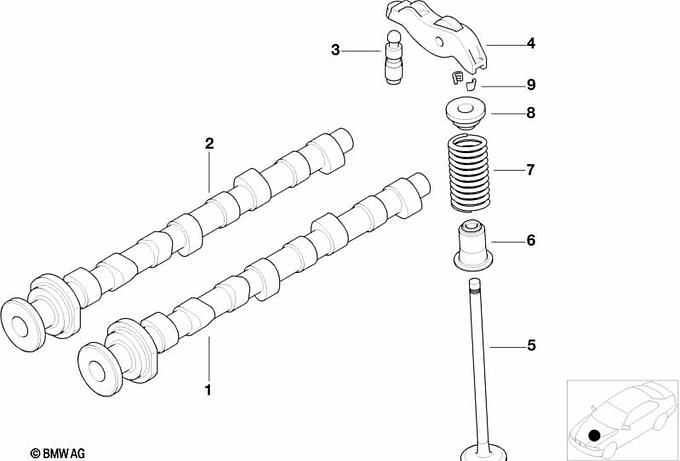 3
4
9
8
2
7
6
5
1
© BMW AG