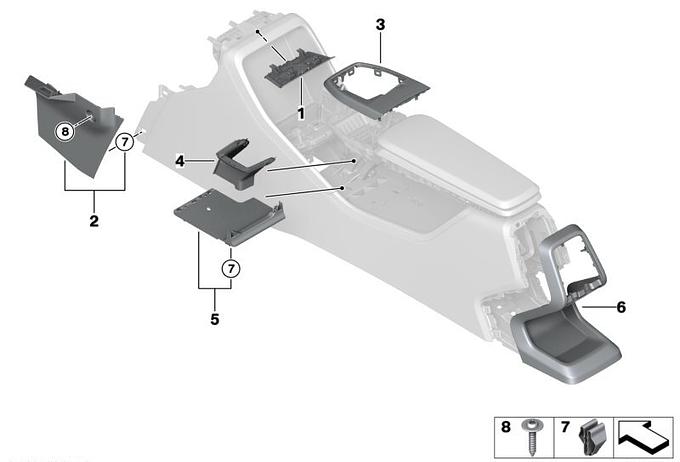 3
1
8
7
4
2
7
5
6
8
7