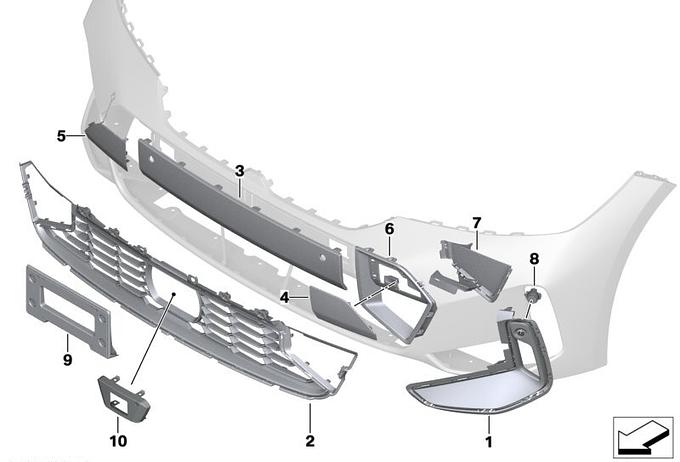 5
3
6
7
8
4
9
10
2
1