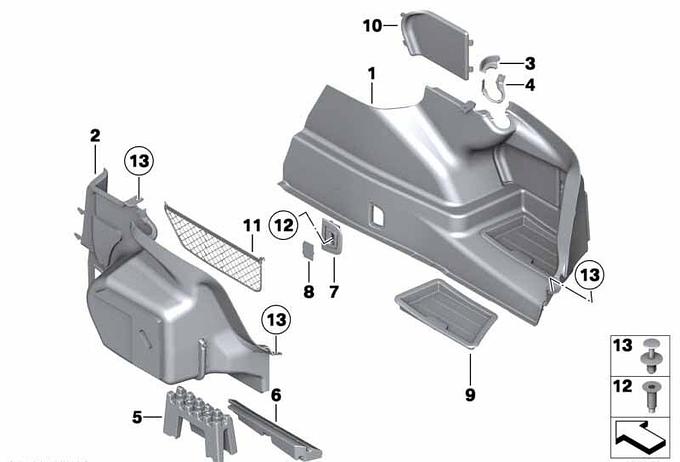 10
3
4
1
2
13
11
12
8
7
13
13
9
5
6
13
12