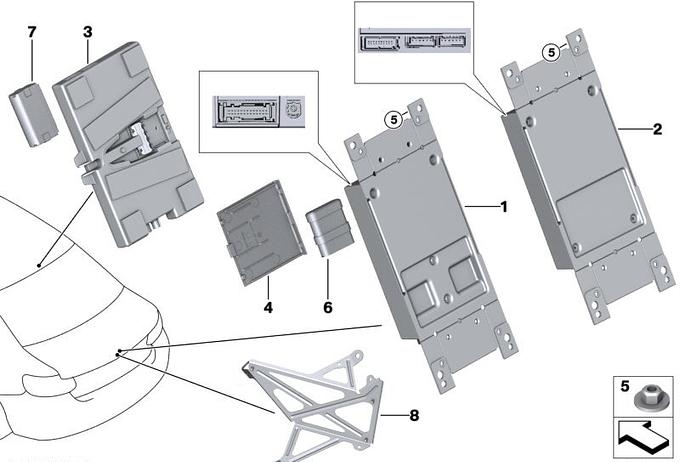 7
3
5
5
2
1
4
6
8
5