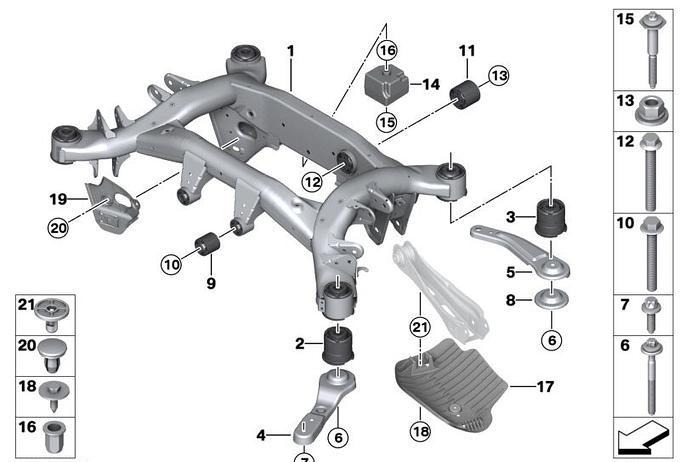 1
16
14
15
11
13
12
19
20
10
9
3
5
8
6
21
2
17
18
4
6
7
21
20
18
16
15
13
12
10
7
6