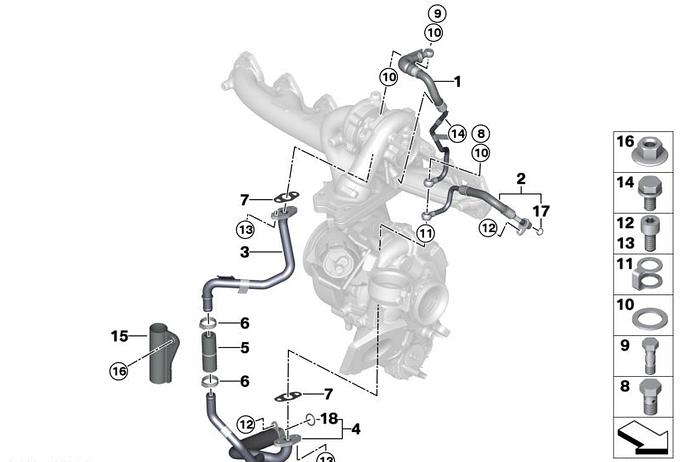 9
10
10
1
14
8
10
2
17
12
11
7
13
3
6
5
6
15
16
7
12
18
4
13
16
14
12
13
11
10
9
8