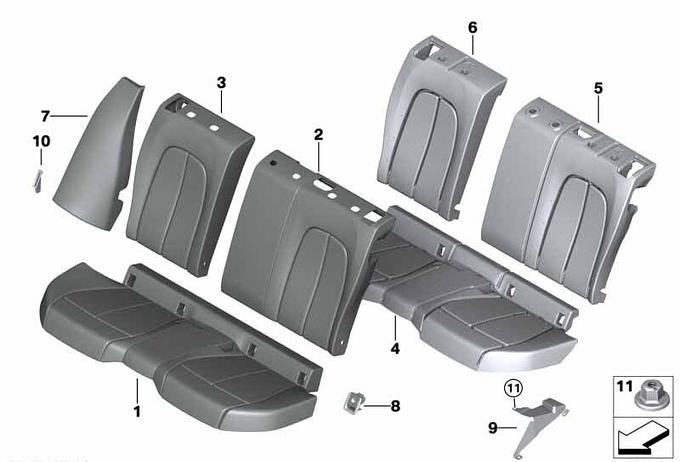 6
3
5
7
10
2
4
1
8
11
9
11