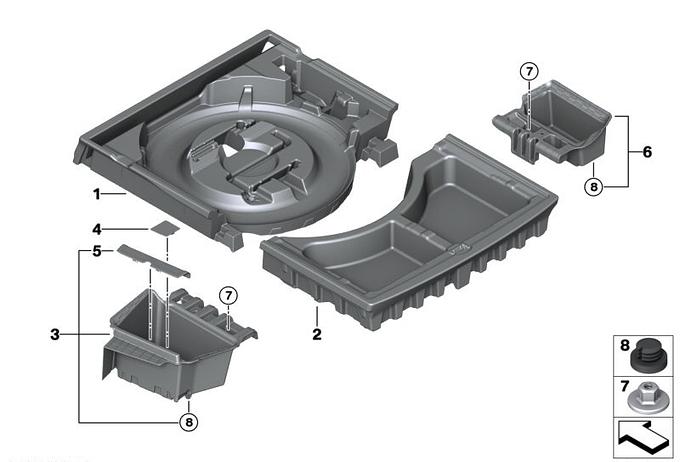 7
6
8
1
4
5
7
3
2
8
8
7