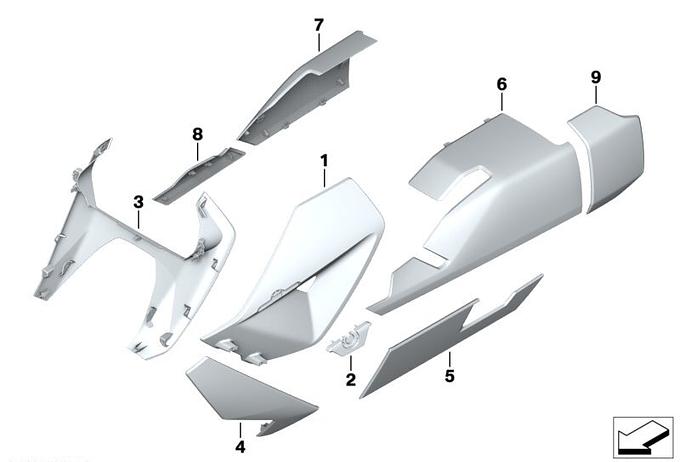 7
6
9
8
1
3
2
5
4