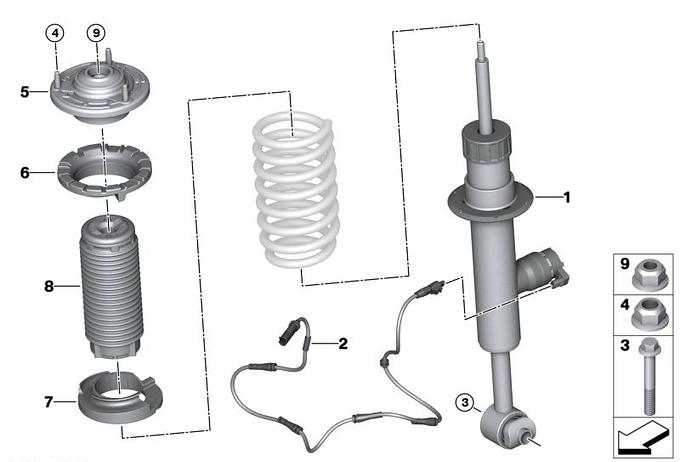 4
9
5
6
8
7
2
1
3
9
4
3