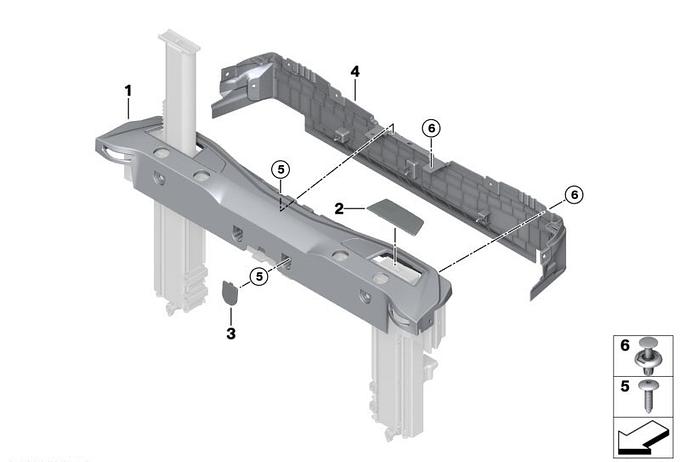 1
4
6
5
2
6
5
3
6
5