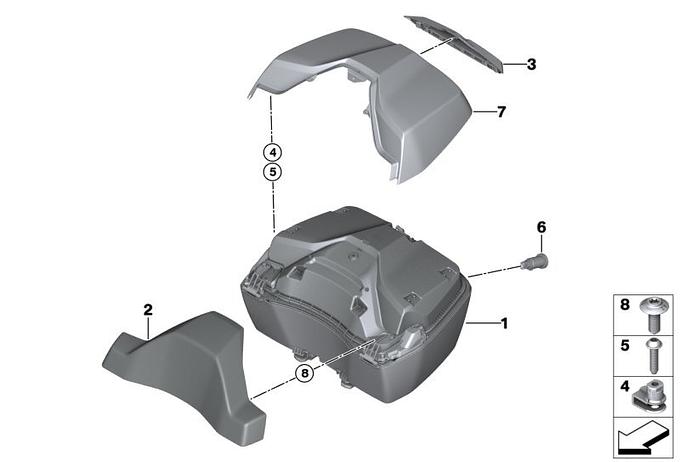 3
7
4
5
6
2
1
8
8
5
4