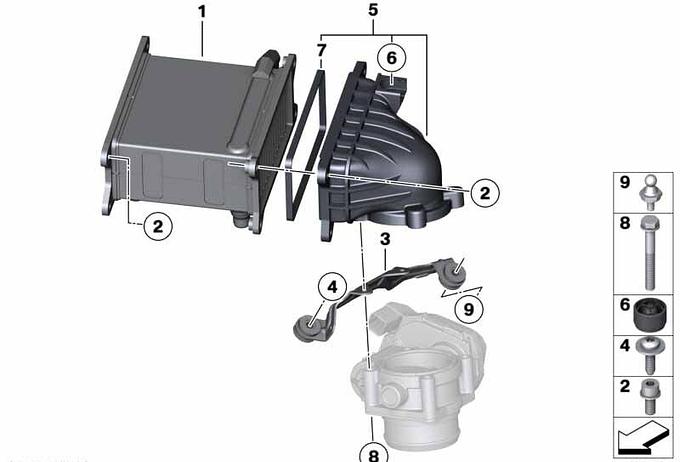 1
5
7
6
2
2
3
4
9
8
9
8
6
4
2