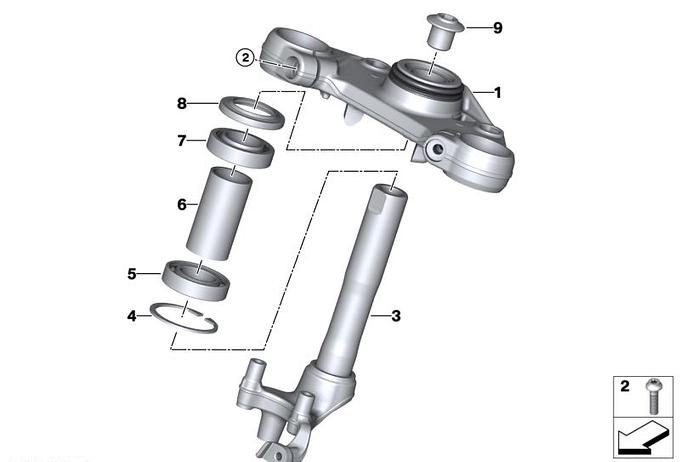 9

2

1

8

7

6

5

4

3

2