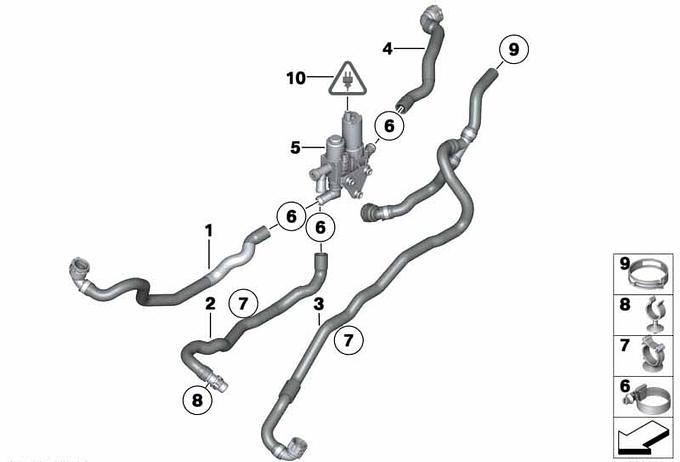 4
9
10
6
5
6
6
1
2
7
3
7
8
9
8
7
6