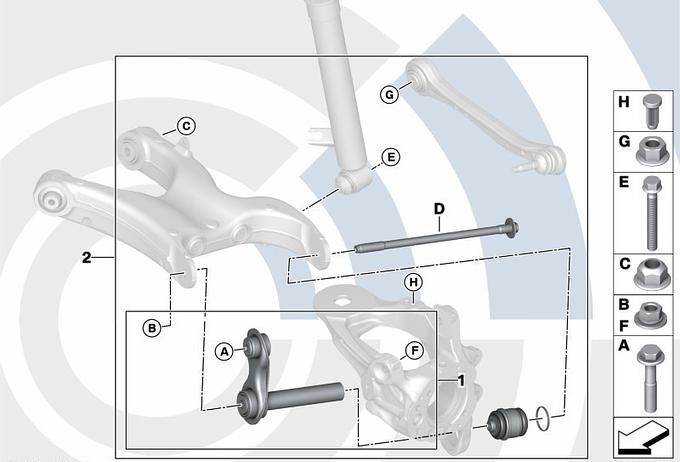 G
C
E
D
2
H
B
A
F
1
H
G
E
C
B
F
A