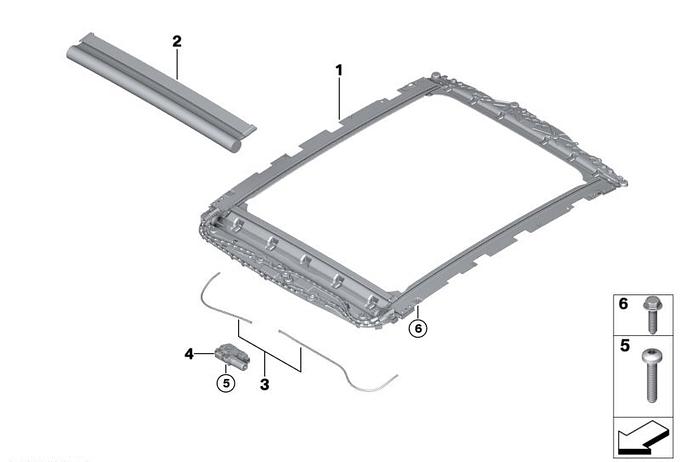 2
1
6
4
5
3
6
5