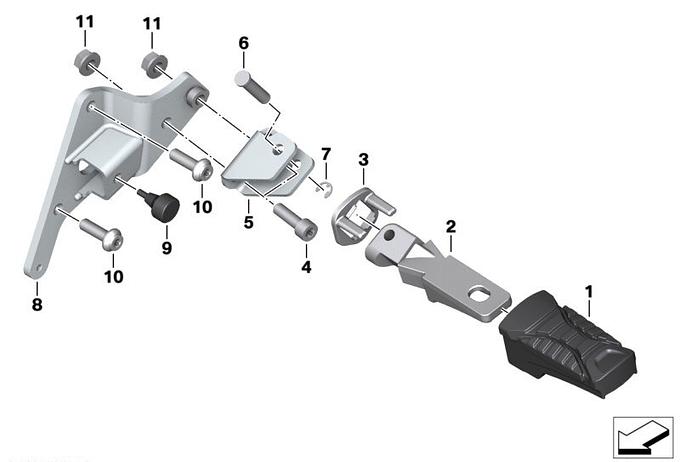 11
11
6
7
3
10
5
2
9
4
10
1
8