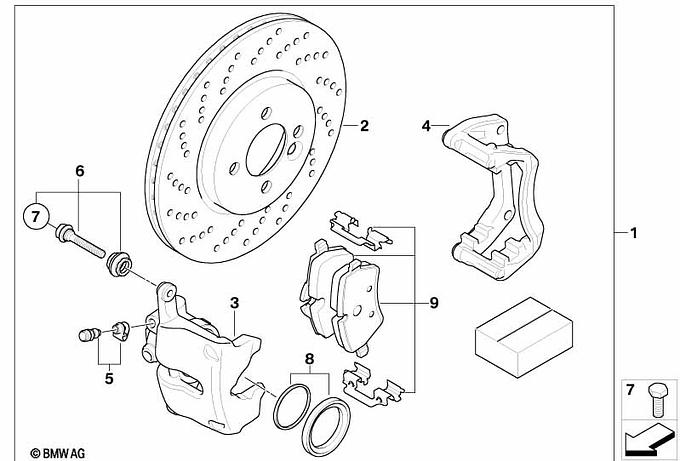 2

4

6

7

1

3

9

5

8

7

© BMW AG