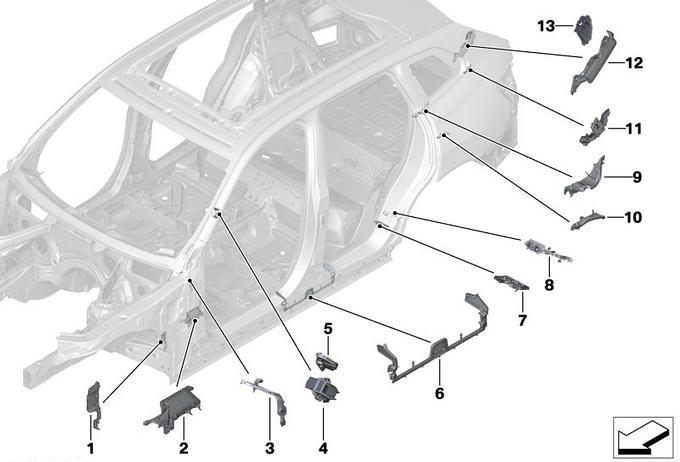 13
12
11
9
10
8
7
5
6
1
2
3
4