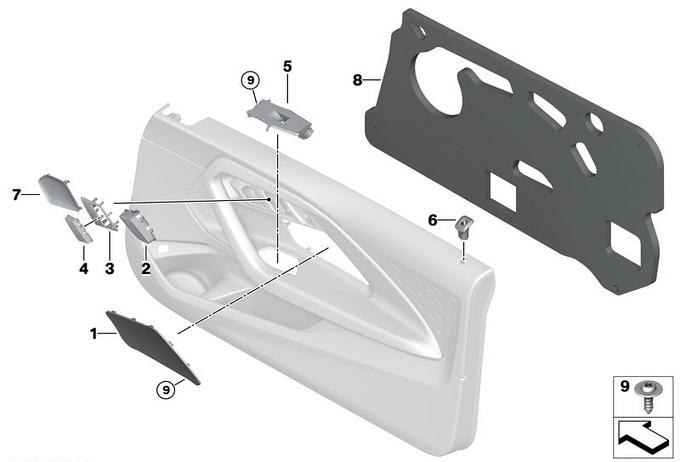 9
5
8
7
6
4
3
2
1
9
9