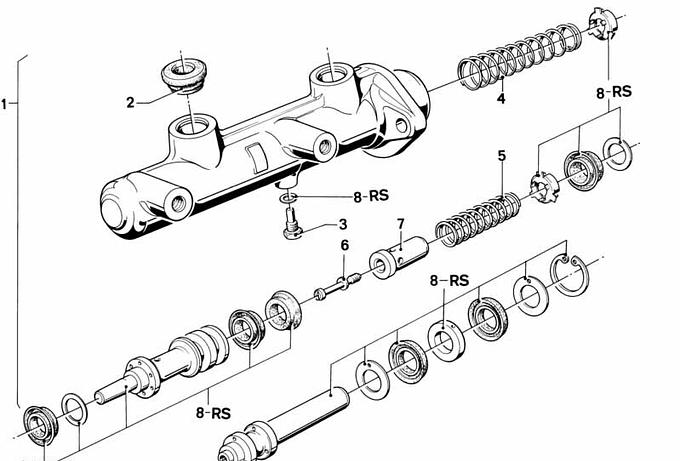 1
2
4
8-RS
5
8-RS
3
7
6
8-RS
8-RS