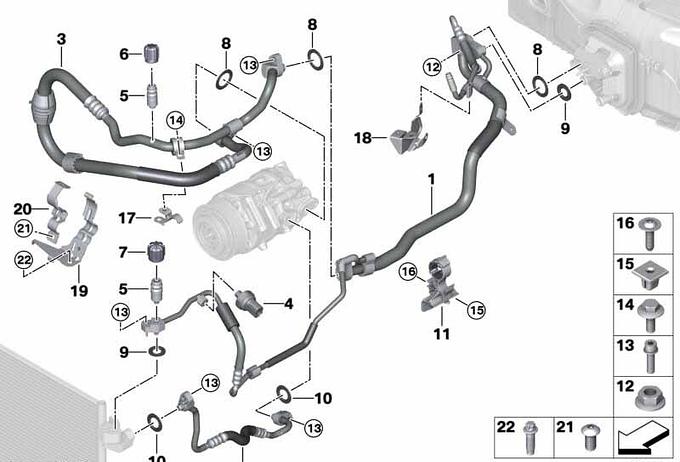 3
6
5
14
8
13
8
13
12
8
9
18
1
20
21
22
19
17
7
5
13
9
4
16
15
11
13
10
13
10
16
15
14
13
12
22
21