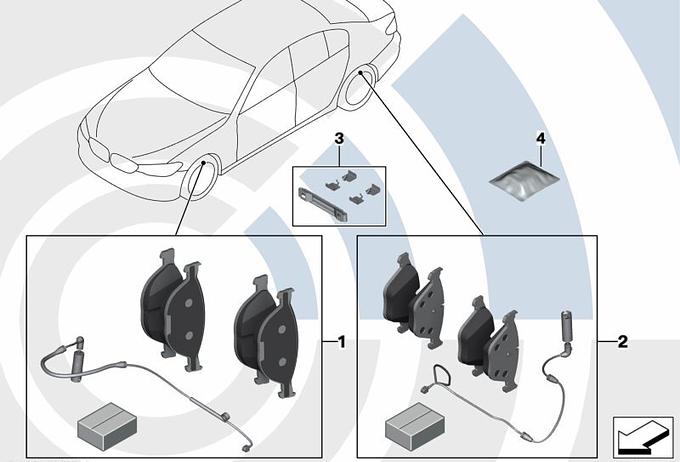 3
4
1
2