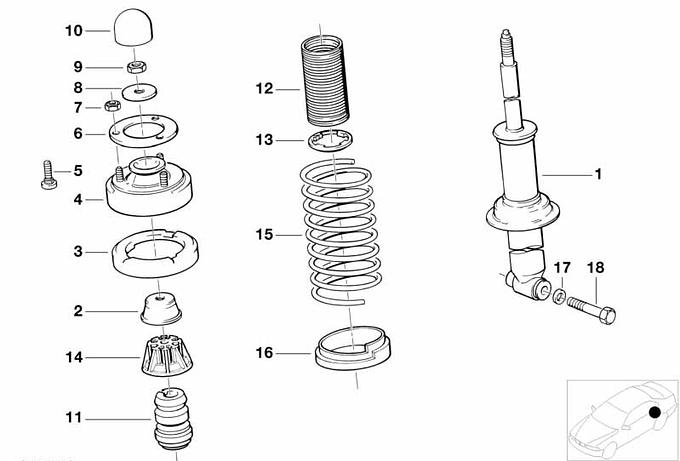 10
9
8
7
6
5
4
3
2
14
11
12
13
15
16
1
17
18