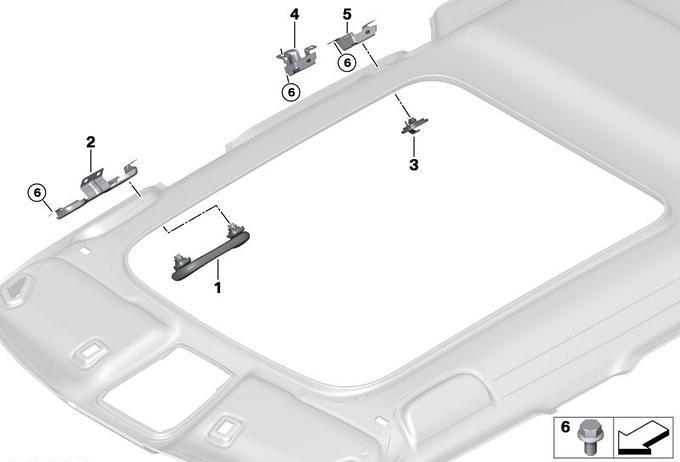 4
5
6
6
2
6
3
1
6