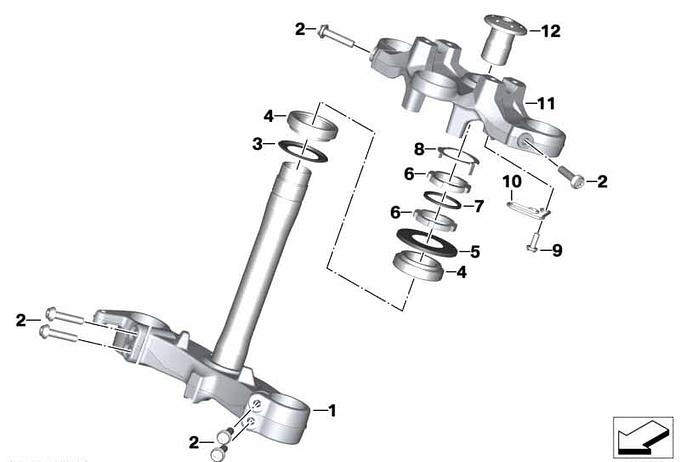 2
12
11
4
3
8
6
2
10
7
6
5
9
4
2
1
2