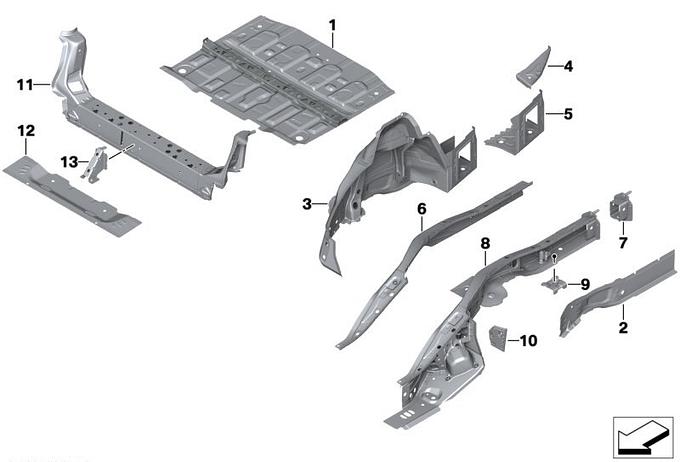 1
4
11
5
12
13
3
6
7
8
9
2
10