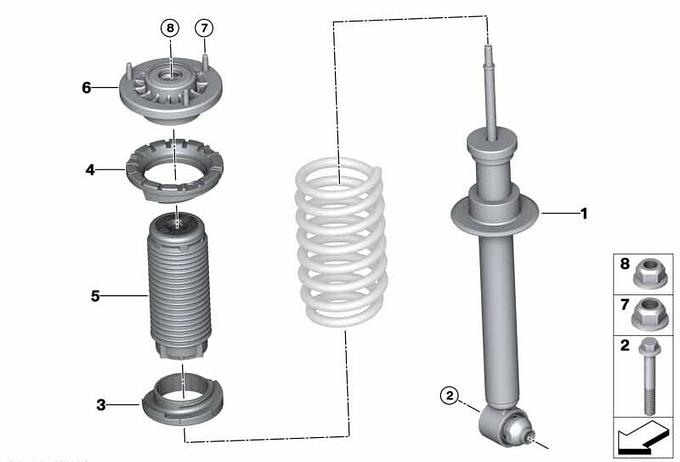 8
7
6
4
5
3
1
2
8
7
2