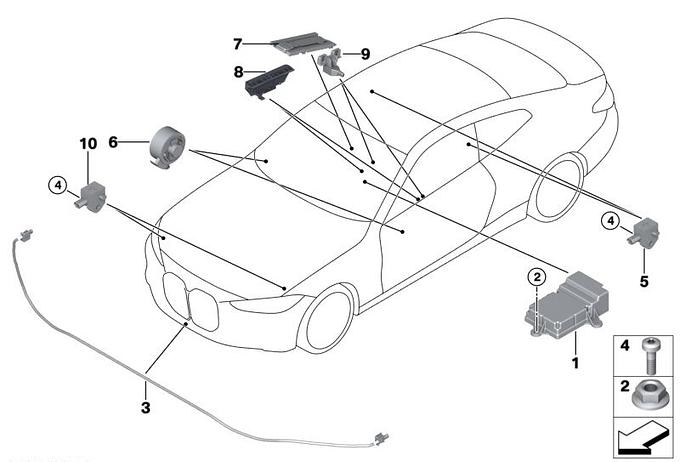 7
9
8
10
6
4
4
5
2
1
3
4
2