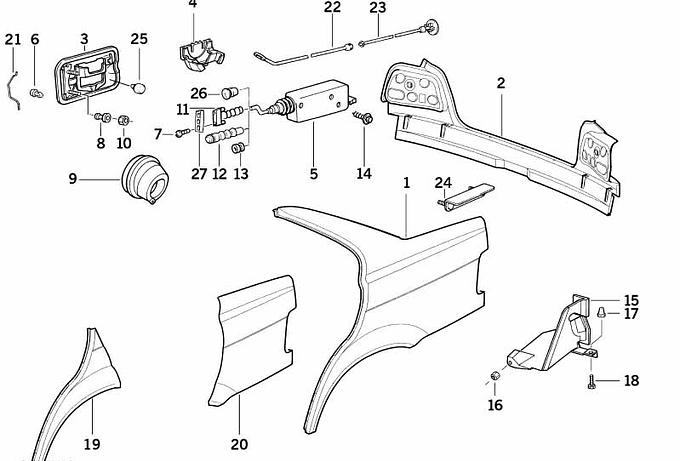 4
22
23
21
6
3
25
2
26
11
7
8
10
27
12
13
5
14
9
1
24
15
17
18
16
19
20