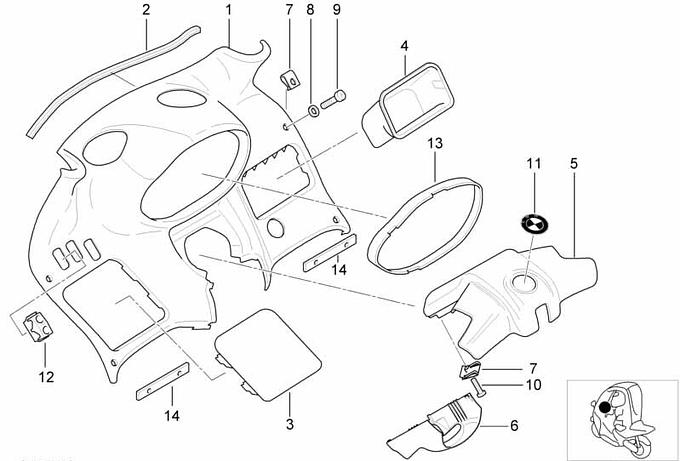 2
1
7
8
9
4
13
11
5
14
12
14
3
7
10
6