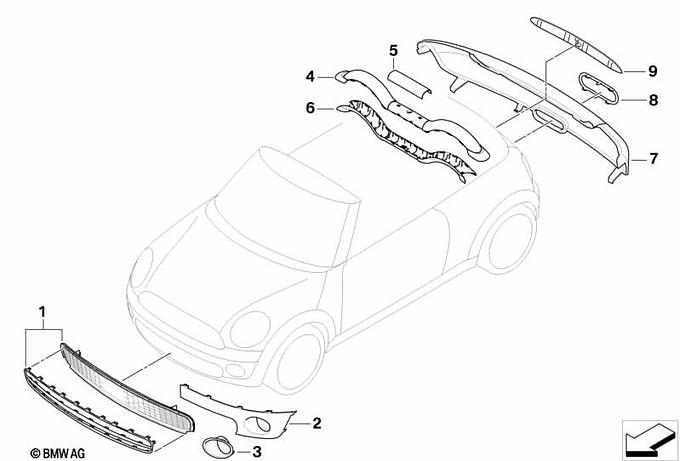 5
4
6
9
8
7
1
2
3
© BMW AG