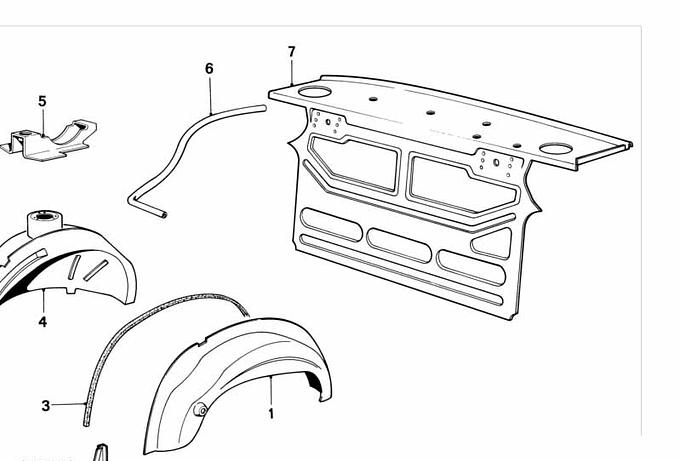 7
6
5
4
3
1