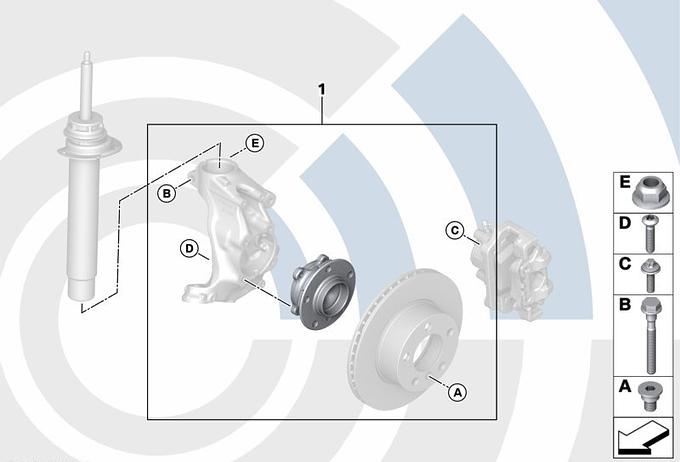 1
E
B
D
C
A
E
D
C
B
A