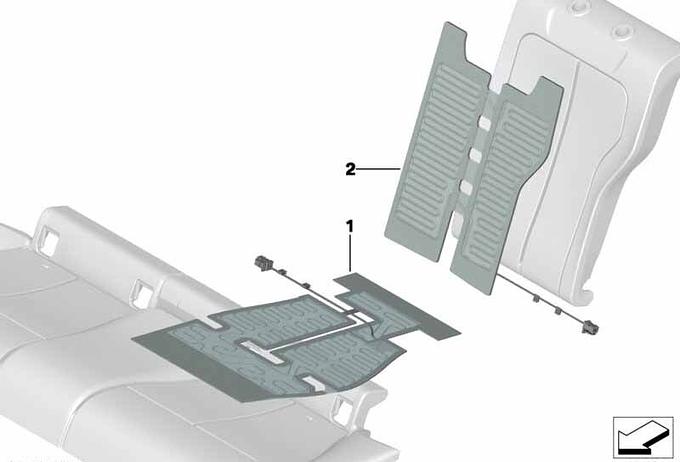 2

1