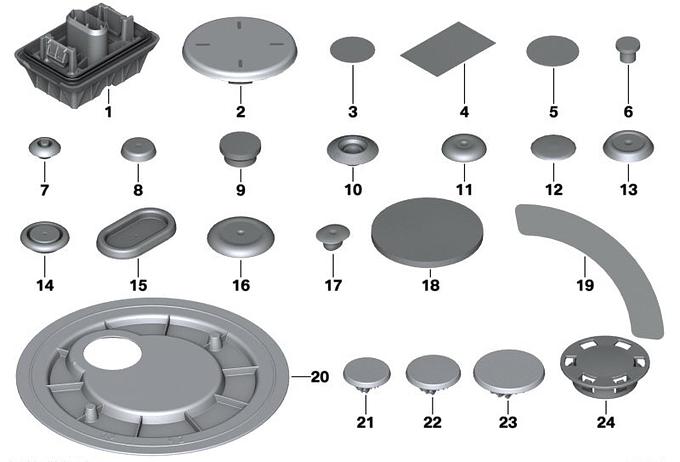 1
2
3
4
5
6
7
8
9
10
11
12
13
14
15
16
17
18
19
20
21
22
23
24