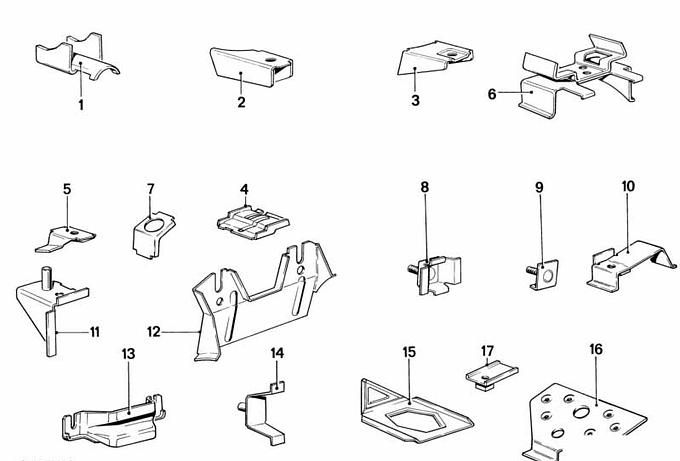 1
2
3
6
5
7
4
8
9
10
11
12
13
14
15
17
16