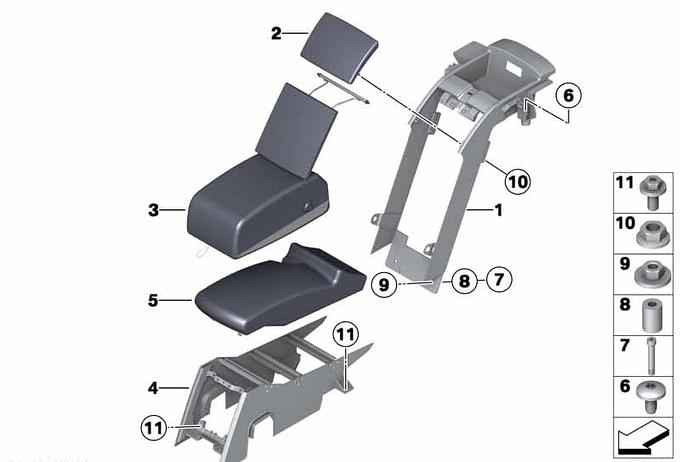 2
6
10
3
1
9
8
7
5
11
4
11
11
10
9
8
7
6