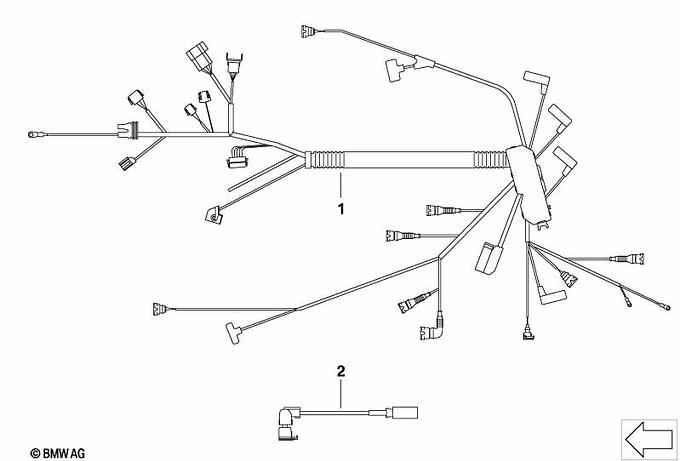 1

2

© BMW AG