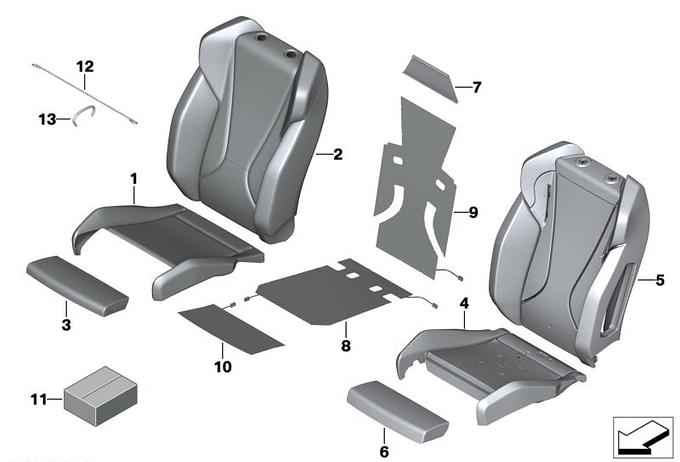 12
13
2
7
1
9
5
3
4
8
10
11
6