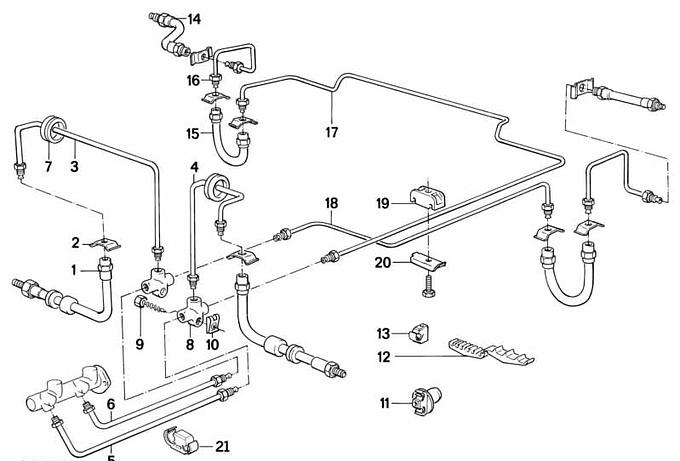 14
16
15
17
7
3
4
18
19
2
1
20
9
8
10
13
12
6
11
5
21