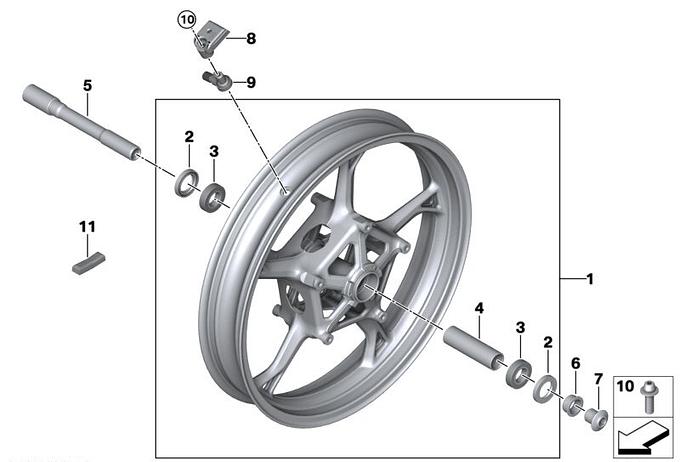 10
8
9
5
2
3
11
1
4
3
2
6
7
10