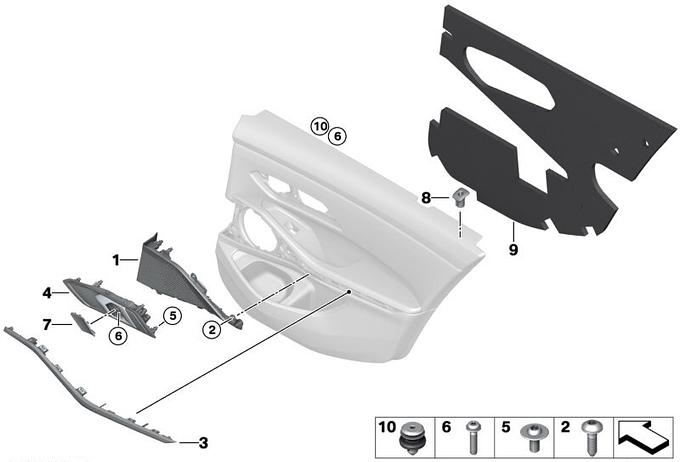 10 6
8
9
1
4
5
7
6
2
3
10
6
5
2