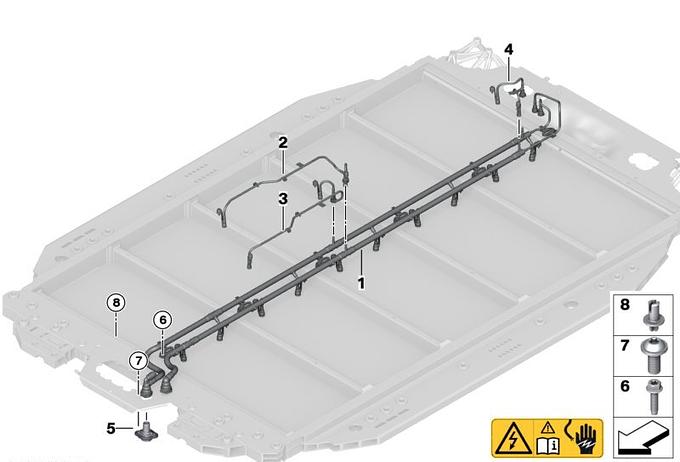 4
2
3
1
8
6
7
5
8
7
6