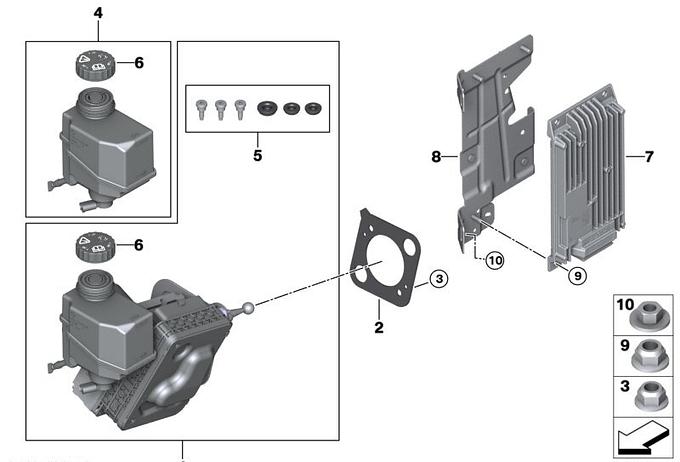 4
6
5
8
7
6
10
9
3
2
10
9
3