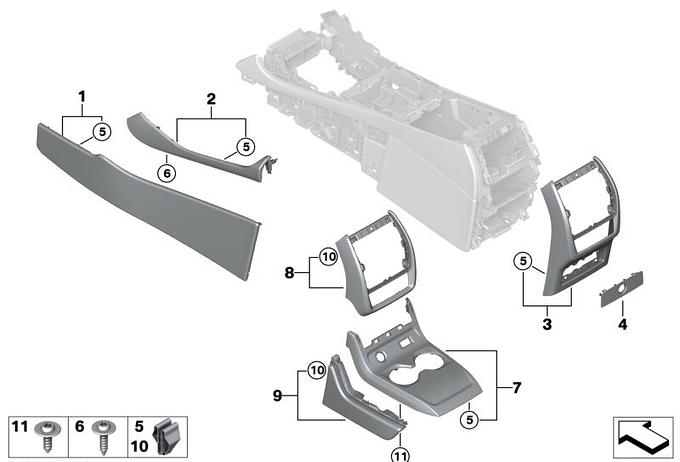 1
5
2
5
6
8
10
5
3
4
9
10
7
5
11
11
6
5
10