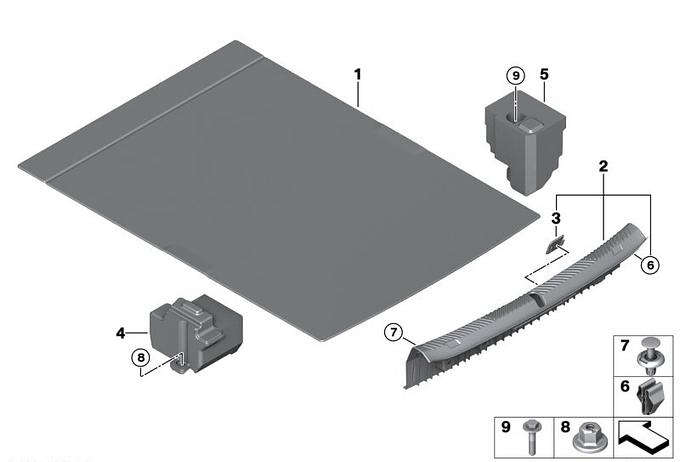 1
9
5
2
3
6
4
8
7
7
6
9
8