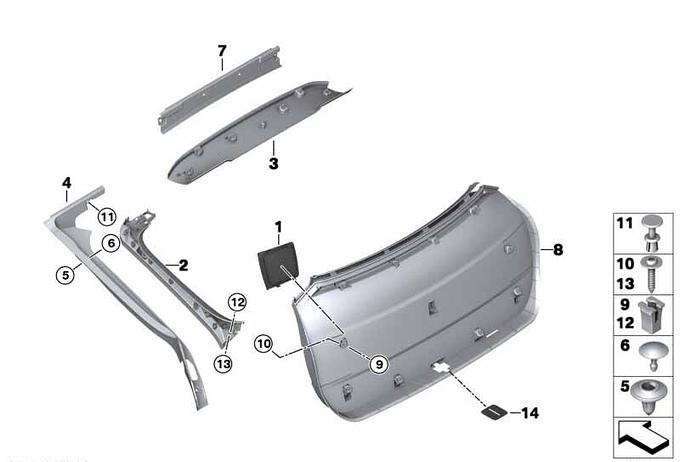 7
3
4
11
6
5
2
12
13
1
10
9
8
14
11
10
13
9
12
6
5